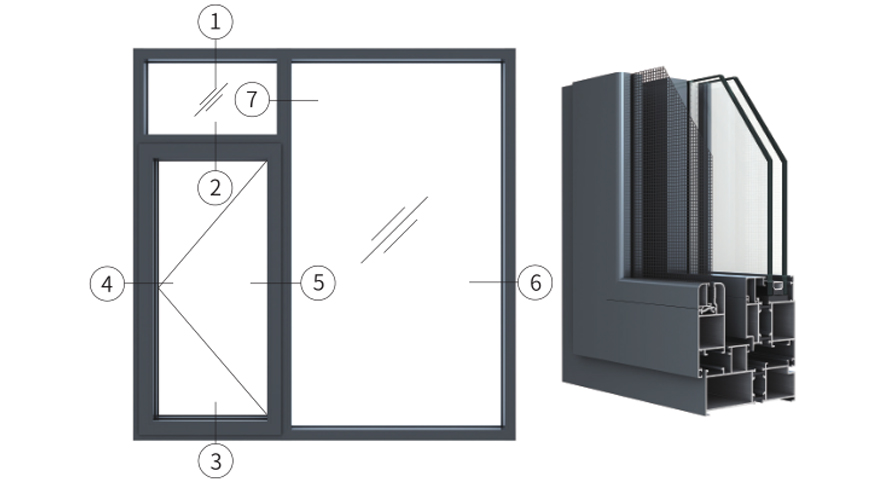 1
7
2
4
5
6
3