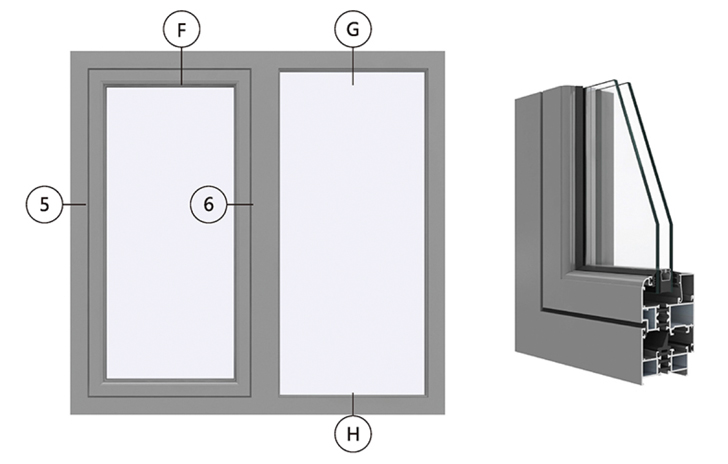 F

G

5

6

H