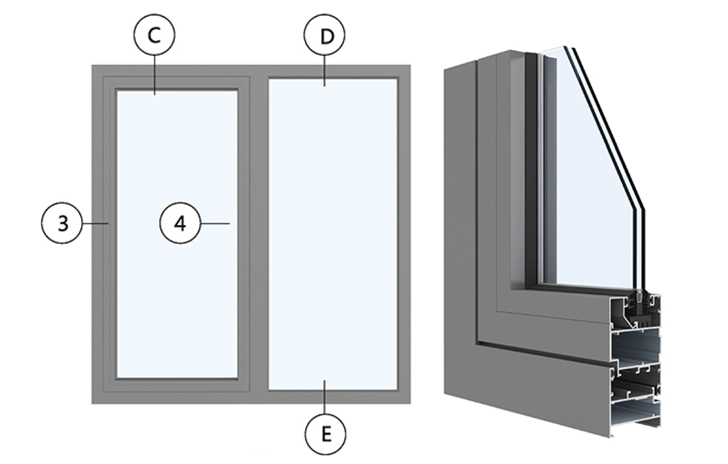 C
D
3
4
E