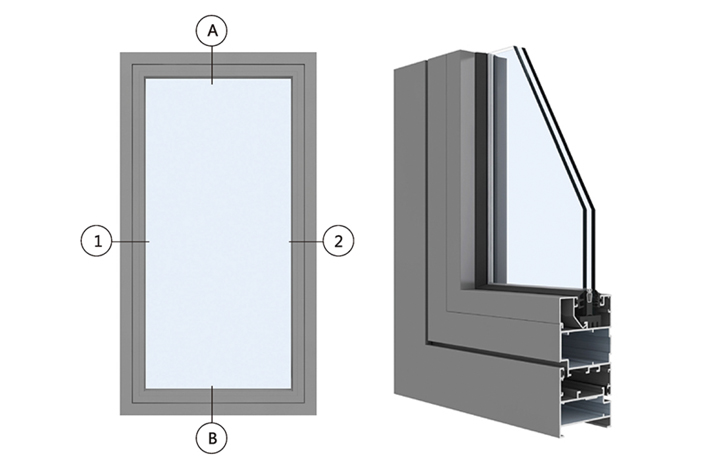 A
1
2
B