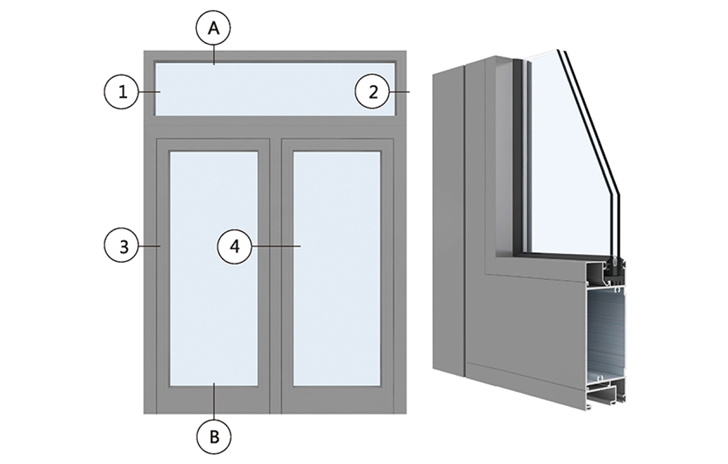 A
1
2
3
4
B