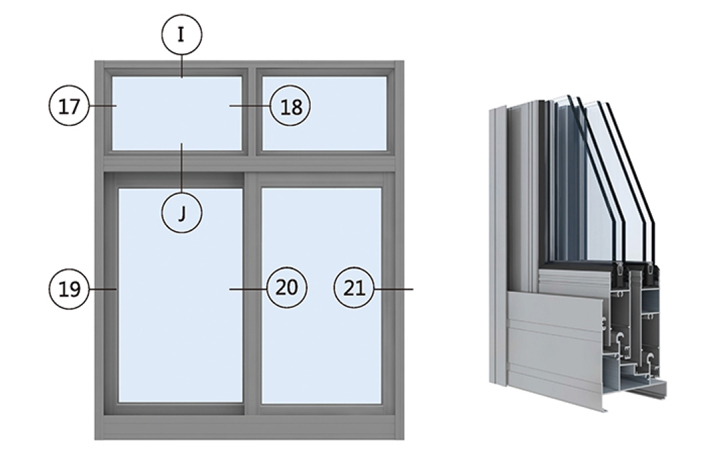 I
17
18
J
19
20
21