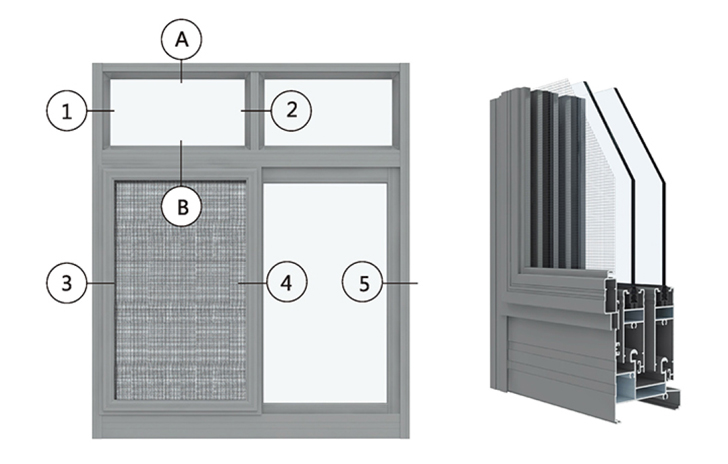 A
1
2
B
3
4
5