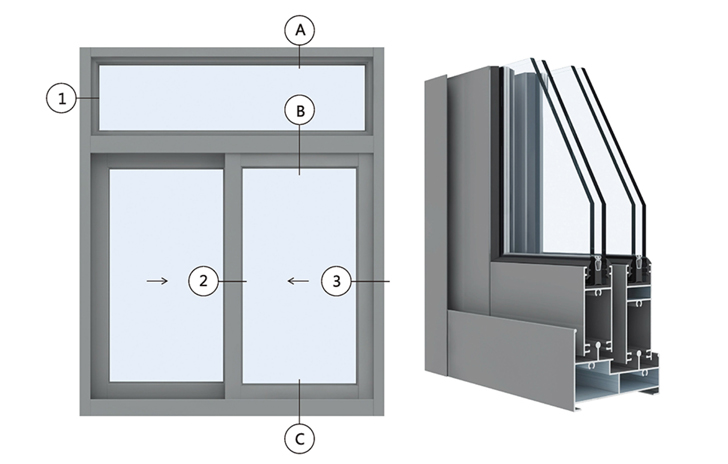 A
1
B
2
3
C