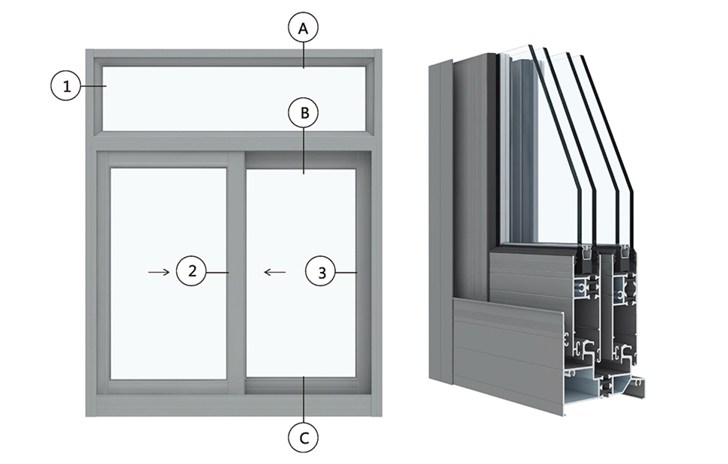 A
1
B
2
3
C