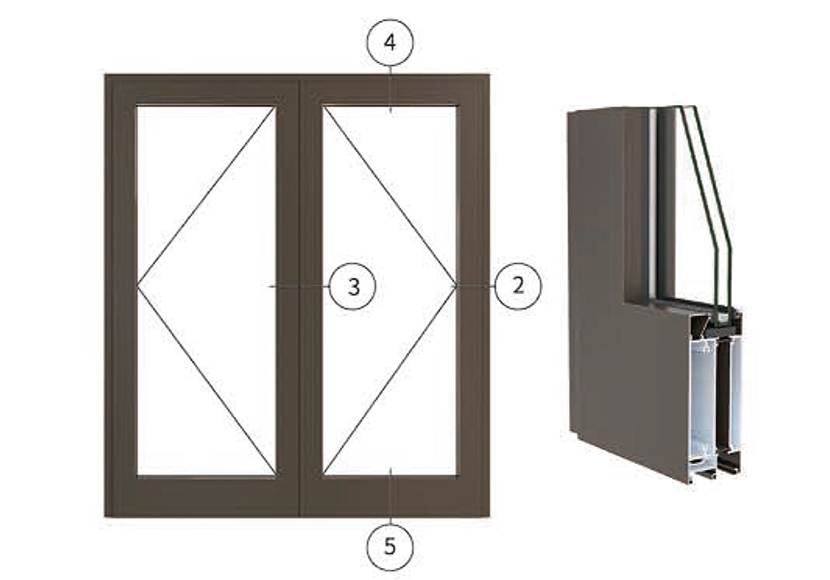 4
3
2
5