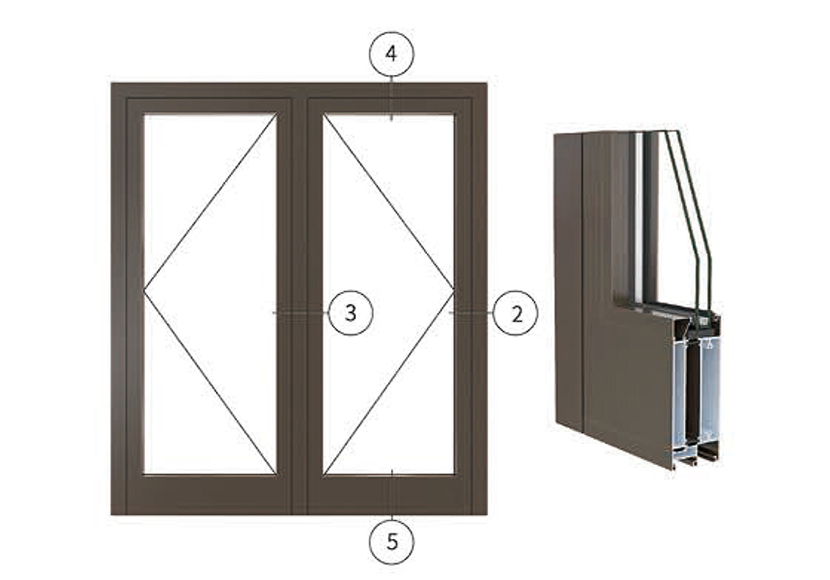 4
3
2
5